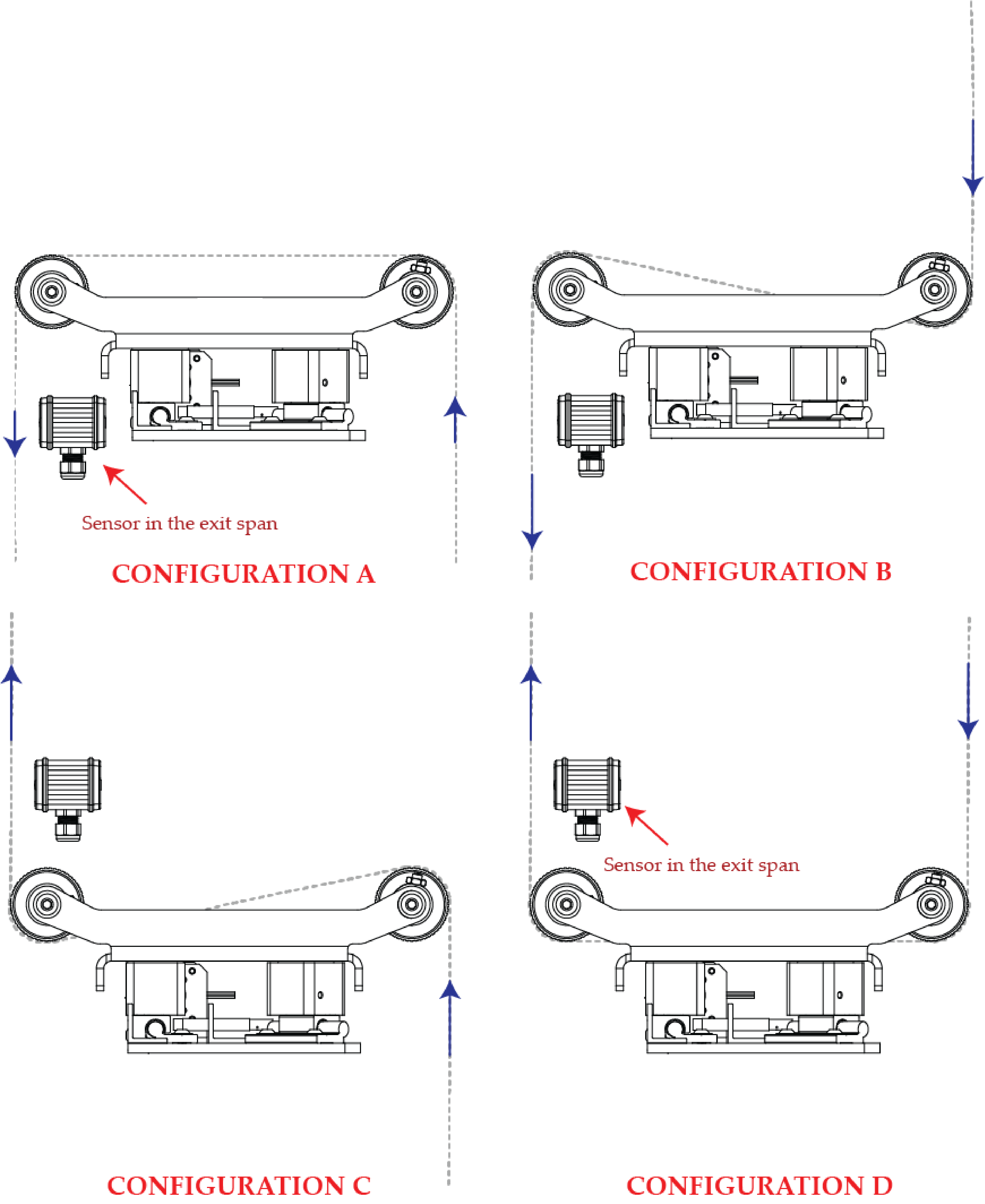 Sensor in the exit span

CONFIGURATION A

CONFIGURATION B

Sensor in the exit span

CONFIGURATION C

CONFIGURATION D